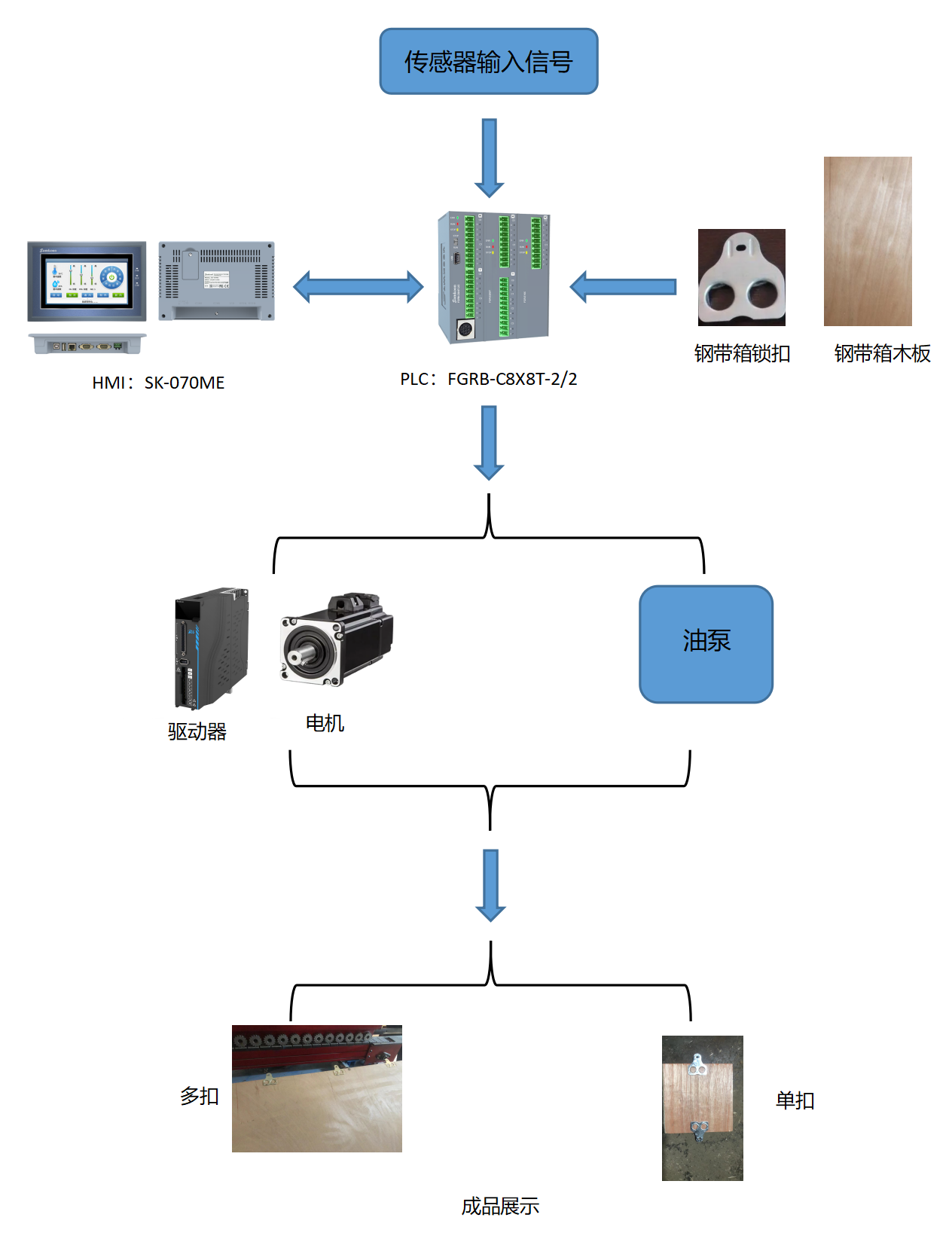 传感器输入信号

HMI：SK-070ME

PLC：FGRB-C8X8T-2/2

钢带箱锁扣

钢带箱木板

驱动器

电机

油泵

多扣

单扣

成品展示